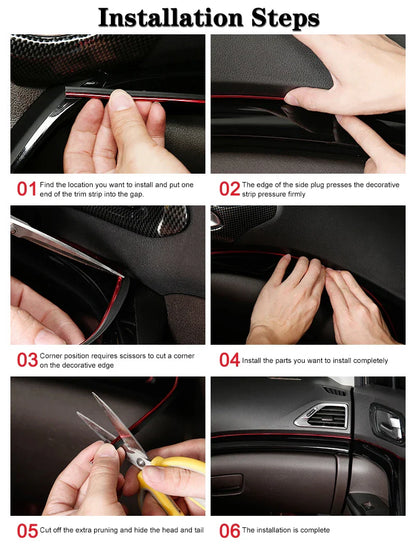 Installation Steps

01 Find the location you want to install and put one end of the trim strip into the gap.

02 The edge of the side plug presses the decorative strip pressure firmly

03 Corner position requires scissors to cut a corner on the decorative edge

04 Install the parts you want to install completely

05 Cut off the extra pruning and hide the head and tail

06 The installation is complete